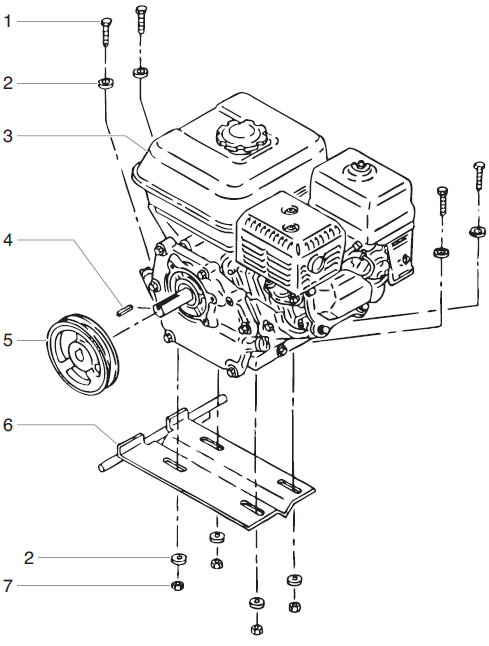 1
2
3
4
5
6
2
7